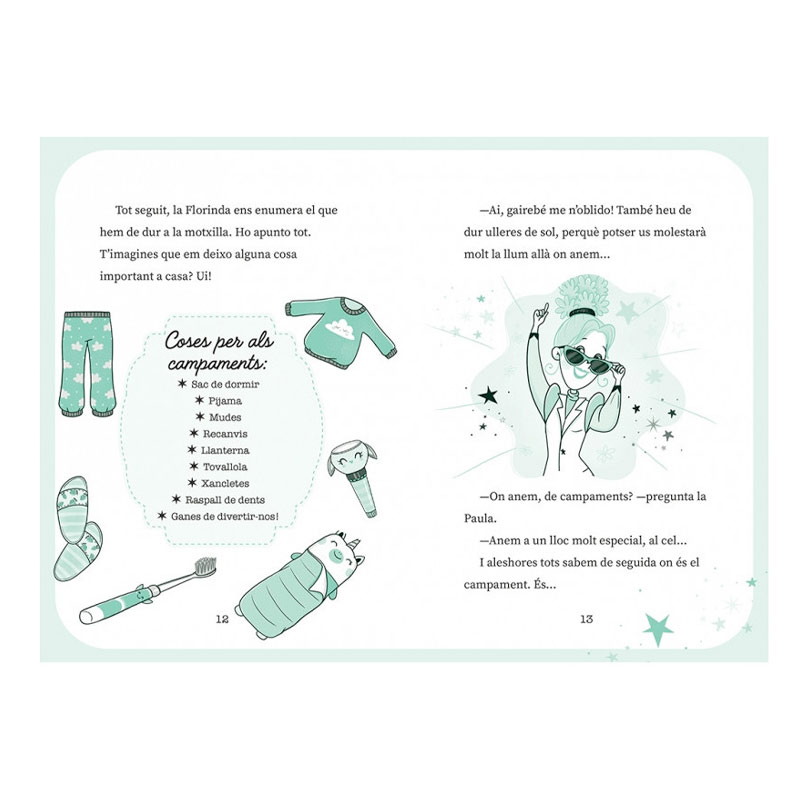 Tot seguit, la Florinda ens enumera el que hem de dur a la motxilla. Ho apunto tot. T'imagines que em deixo alguna cosa important a casa? Ui!

Coses per als campaments:
✶ Sac de dormir
✶ Pijama
✶ Mudes
✶ Recanvis
✶ Llanterna
✶ Tovallola
✶ Xancletes
✶ Raspall de dents
✶ Ganes de divertir-nos!

12

—Ai, gairebé me n'oblido! També heu de dur ulleres de sol, perquè potser us molestarà molt la llum allà on anem...

—On anem, de campaments? —pregunta la Paula.

—Anem a un lloc molt especial, al cel...

I aleshores tots sabem de seguida on és el campament. És...

13