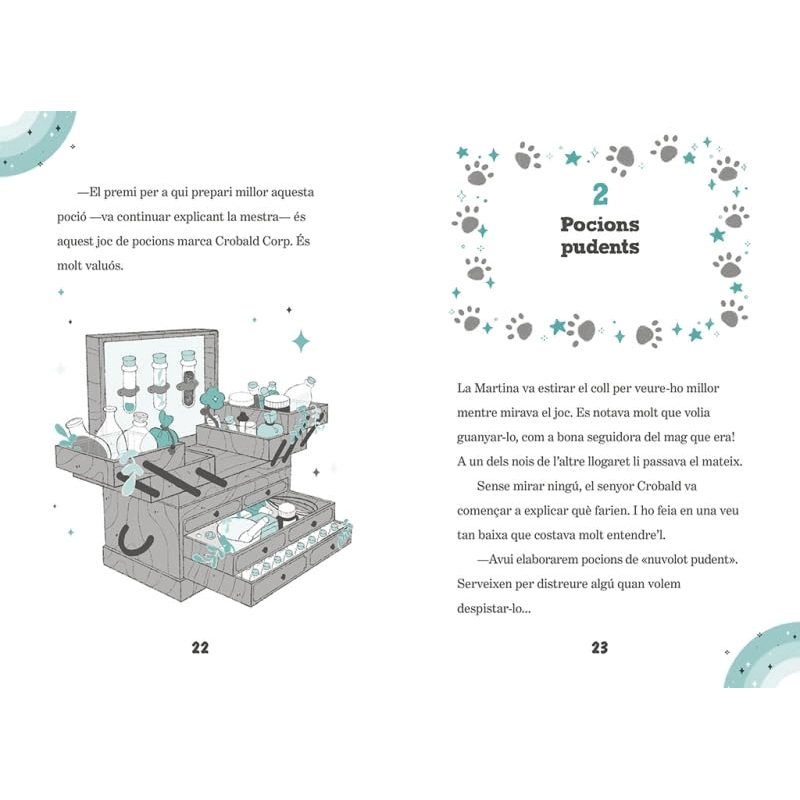 —El premi per a qui prepari millor aquesta poció —va continuar explicant la mestra— és aquest joc de pocions marca Crobald Corp. És molt valuós.

22

2
Pocions pudents

La Martina va estirar el coll per veure-ho millor mentre mirava el joc. Es notava molt que volia guanyar-lo, com a bona seguidora del mag que era! A un dels nois de l'altre llogaret li passava el mateix.

Sense mirar ningú, el senyor Crobald va començar a explicar què farien. I ho feia en una veu tan baixa que costava molt entendre'l.

—Avui elaborarem pocions de «nuvolot pudent». Serveixen per distreure algú quan volem despistar-lo...

23